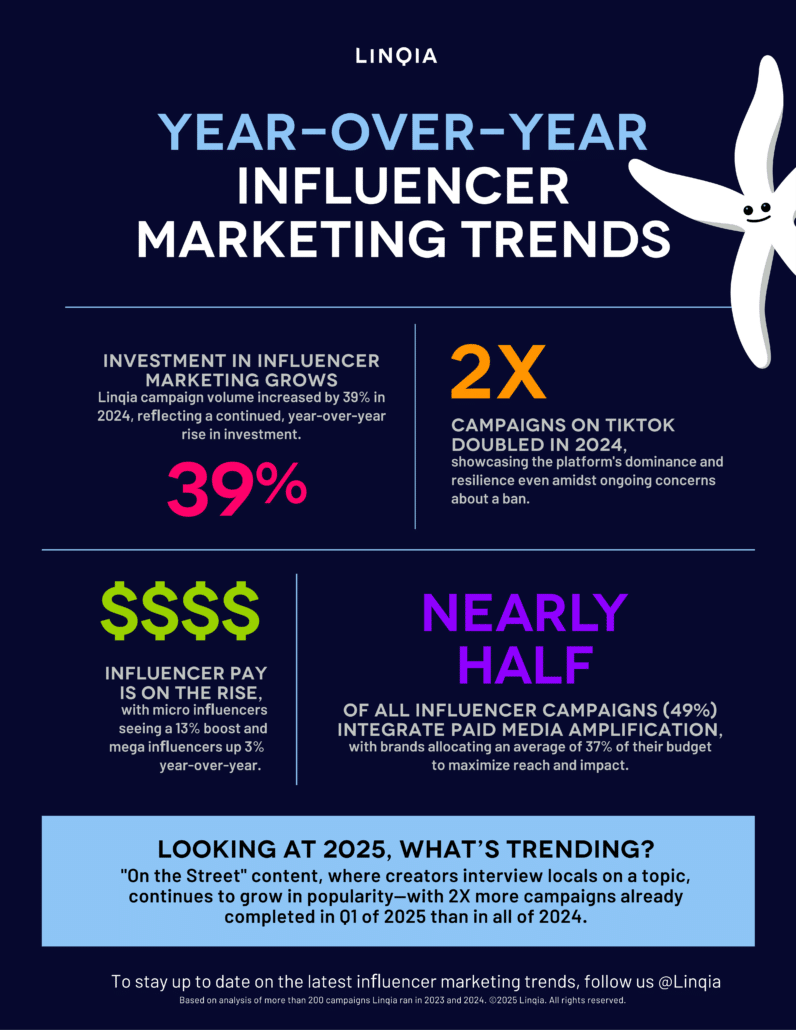 LINQIA

YEAR-OVER-YEAR INFLUENCER MARKETING TRENDS

INVESTMENT IN INFLUENCER MARKETING GROWS
Linqia campaign volume increased by 39% in 2024, reflecting a continued, year-over-year rise in investment.

39%

2X

CAMPAIGNS ON TIKTOK DOUBLED IN 2024,
showcasing the platform's dominance and resilience even amidst ongoing concerns about a ban.

$$$$

INFLUENCER PAY IS ON THE RISE,
with micro influencers seeing a 13% boost and mega influencers up 3% year-over-year.

NEARLY HALF

OF ALL INFLUENCER CAMPAIGNS (49%) INTEGRATE PAID MEDIA AMPLIFICATION,
with brands allocating an average of 37% of their budget to maximize reach and impact.

LOOKING AT 2025, WHAT'S TRENDING?
"On the Street" content, where creators interview locals on a topic, continues to grow in popularity—with 2X more campaigns already completed in Q1 of 2025 than in all of 2024.

To stay up to date on the latest influencer marketing trends, follow us @Linqia
Based on analysis of more than 200 campaigns Linqia ran in 2023 and 2024. ©2025 Linqia. All rights reserved.